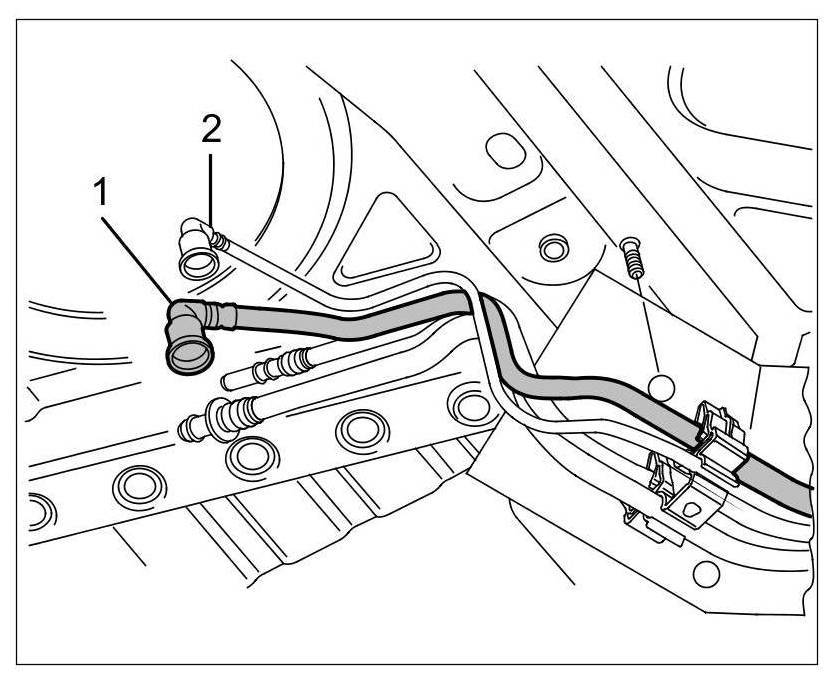 2
1