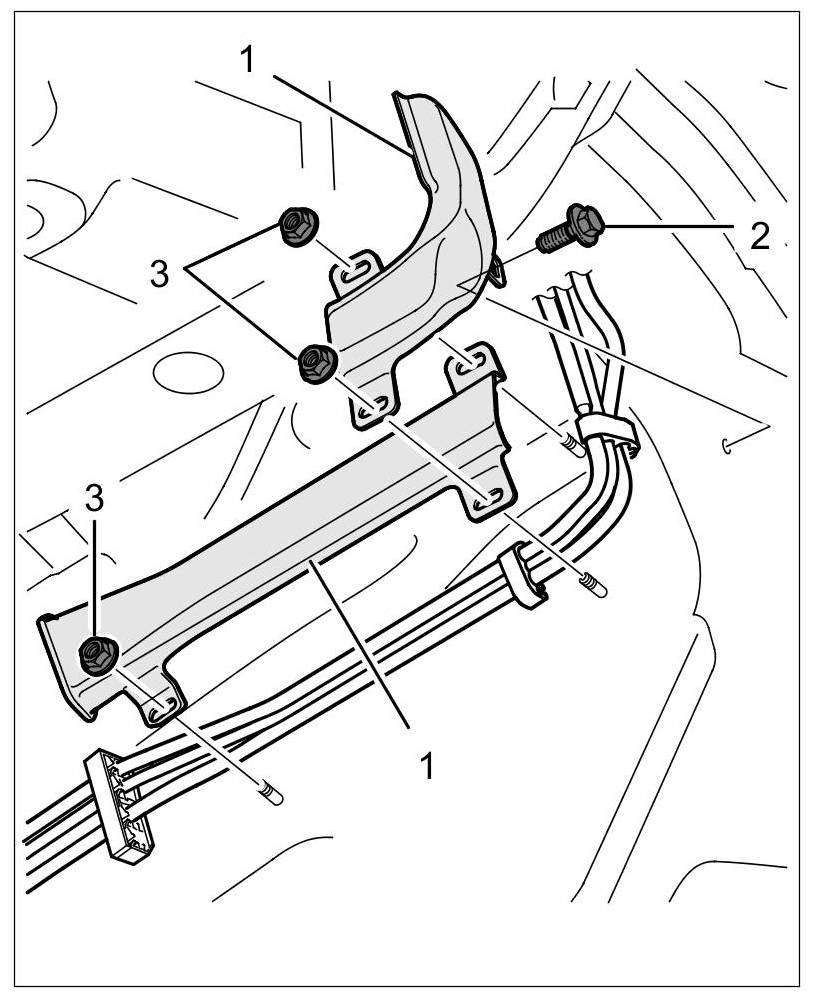 1
2
3
3
1