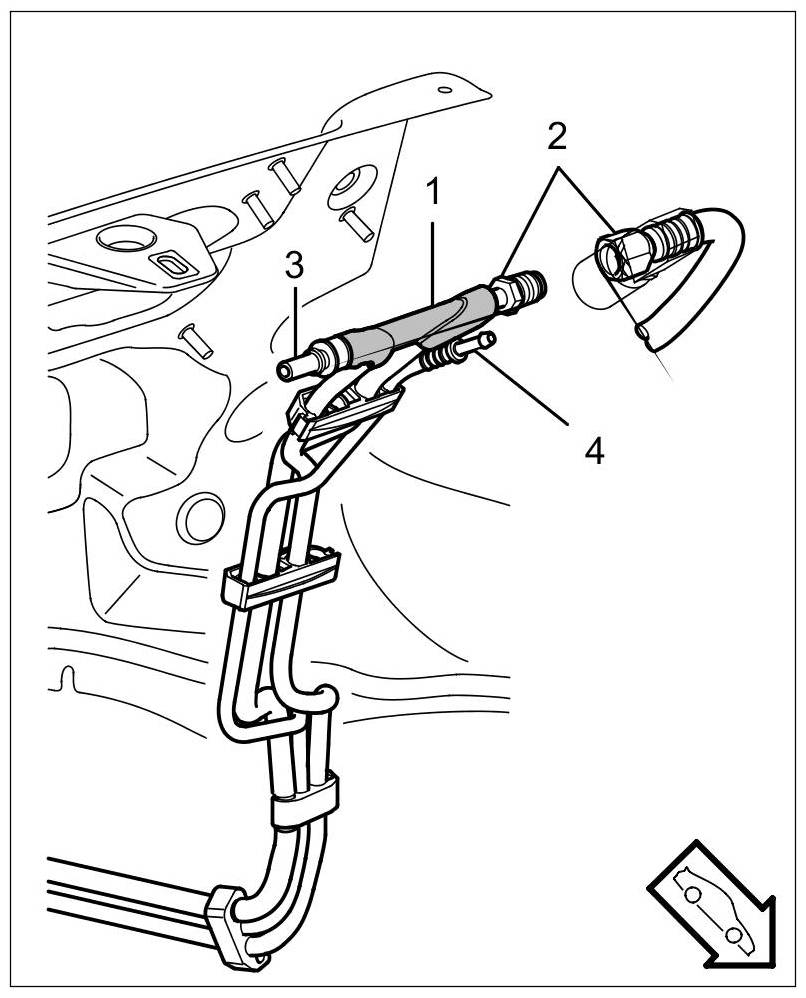 2
1
3
4