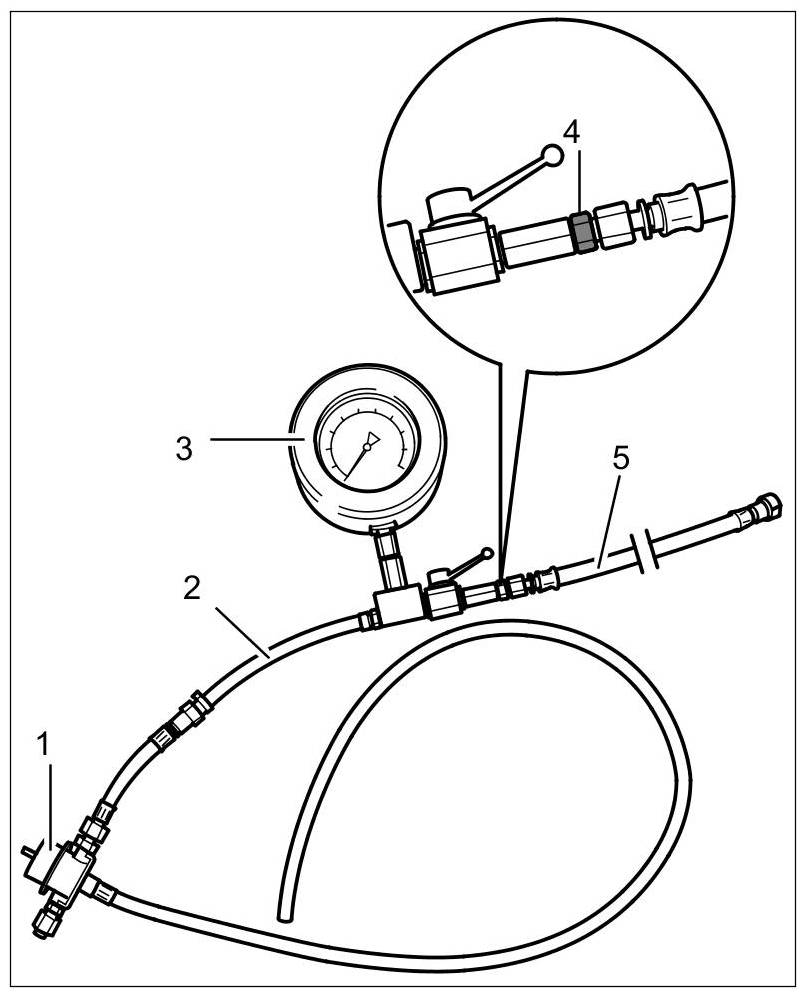 4
3
5
2
1