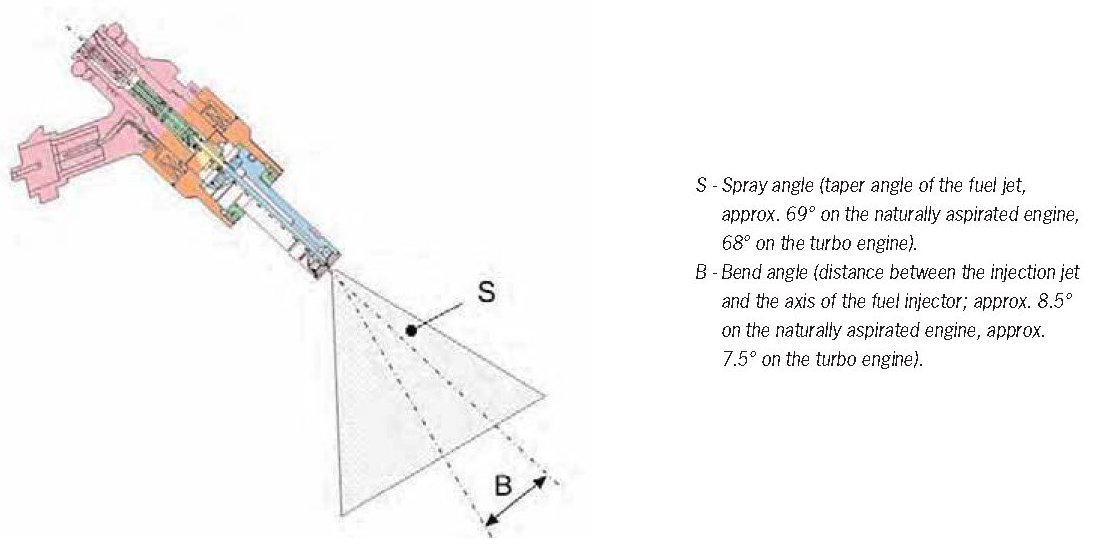 S

B

S - Spray angle (taper angle of the fuel jet, approx. 69° on the naturally aspirated engine, 68° on the turbo engine).

B - Bend angle (distance between the injection jet and the axis of the fuel injector; approx. 8.5° on the naturally aspirated engine, approx. 7.5° on the turbo engine).