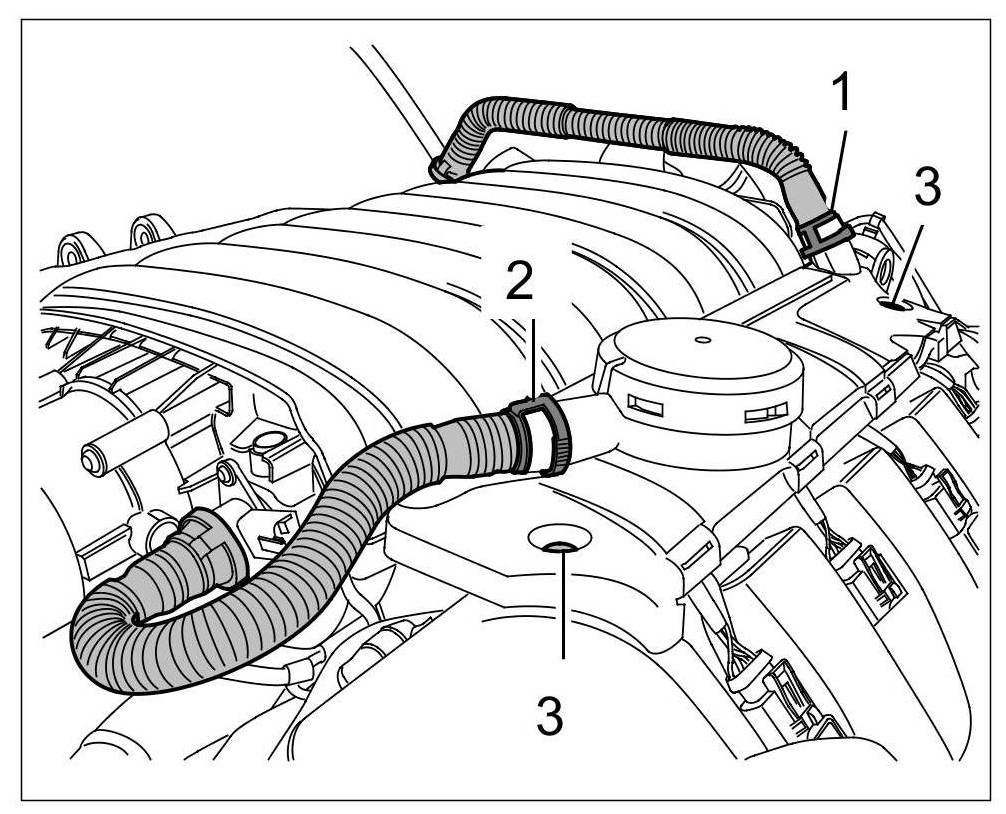 1
3
2
3