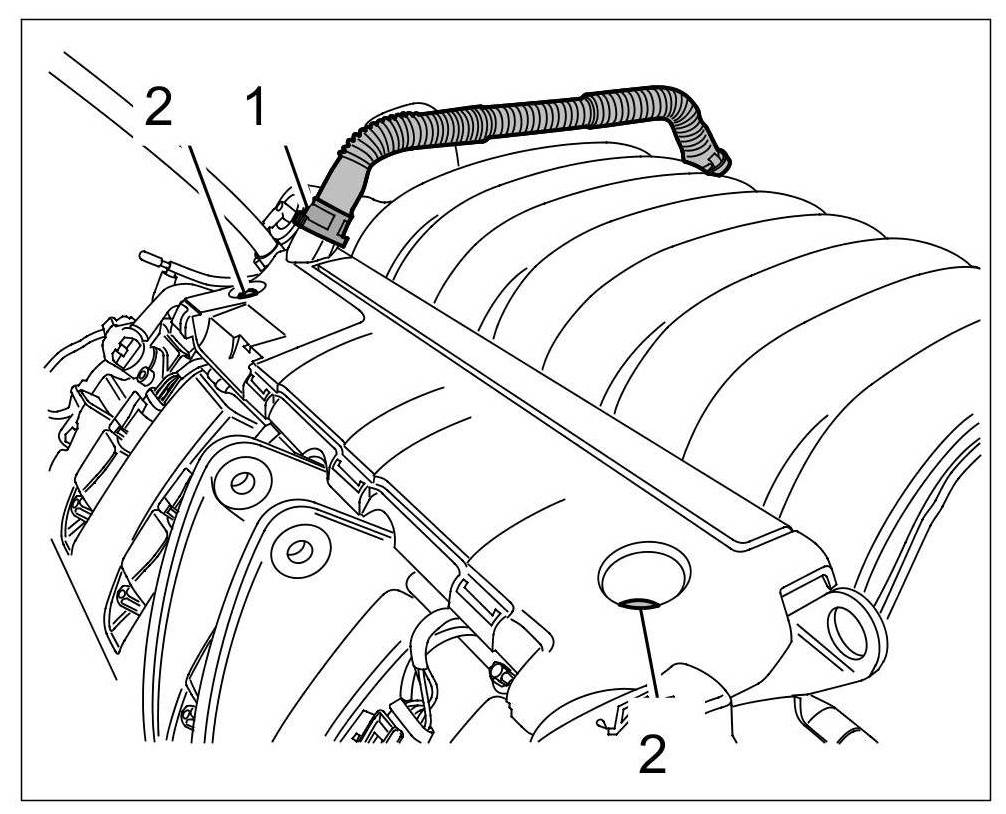 2
1
2