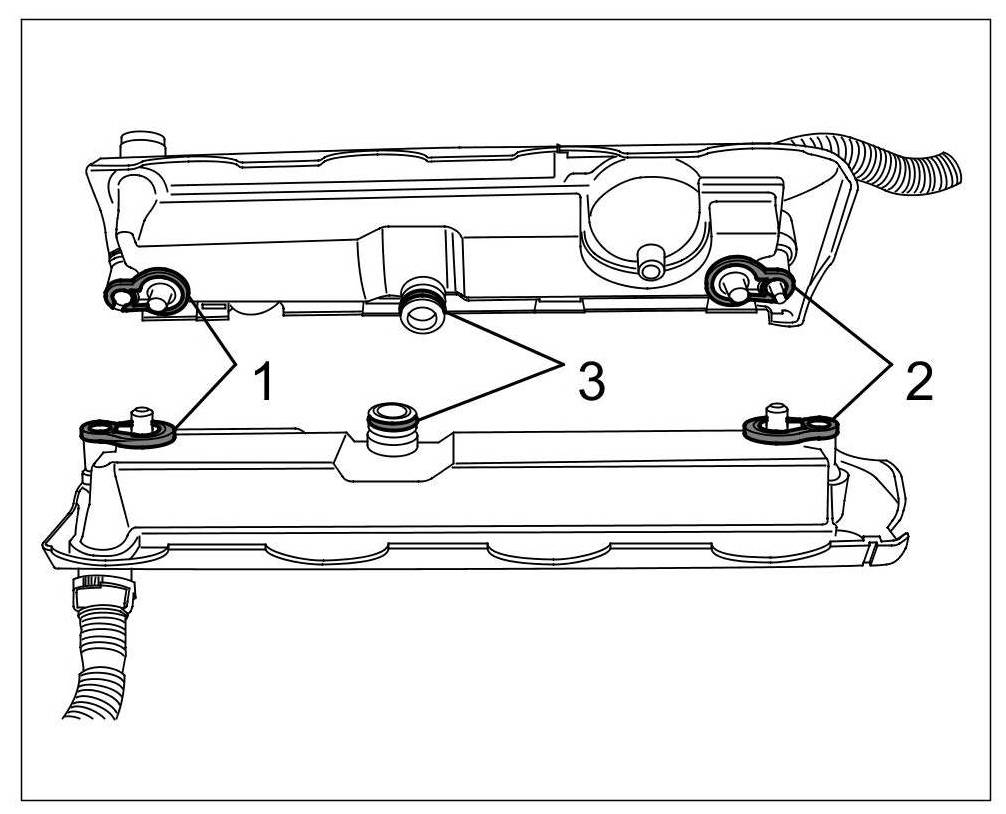 1
3
2