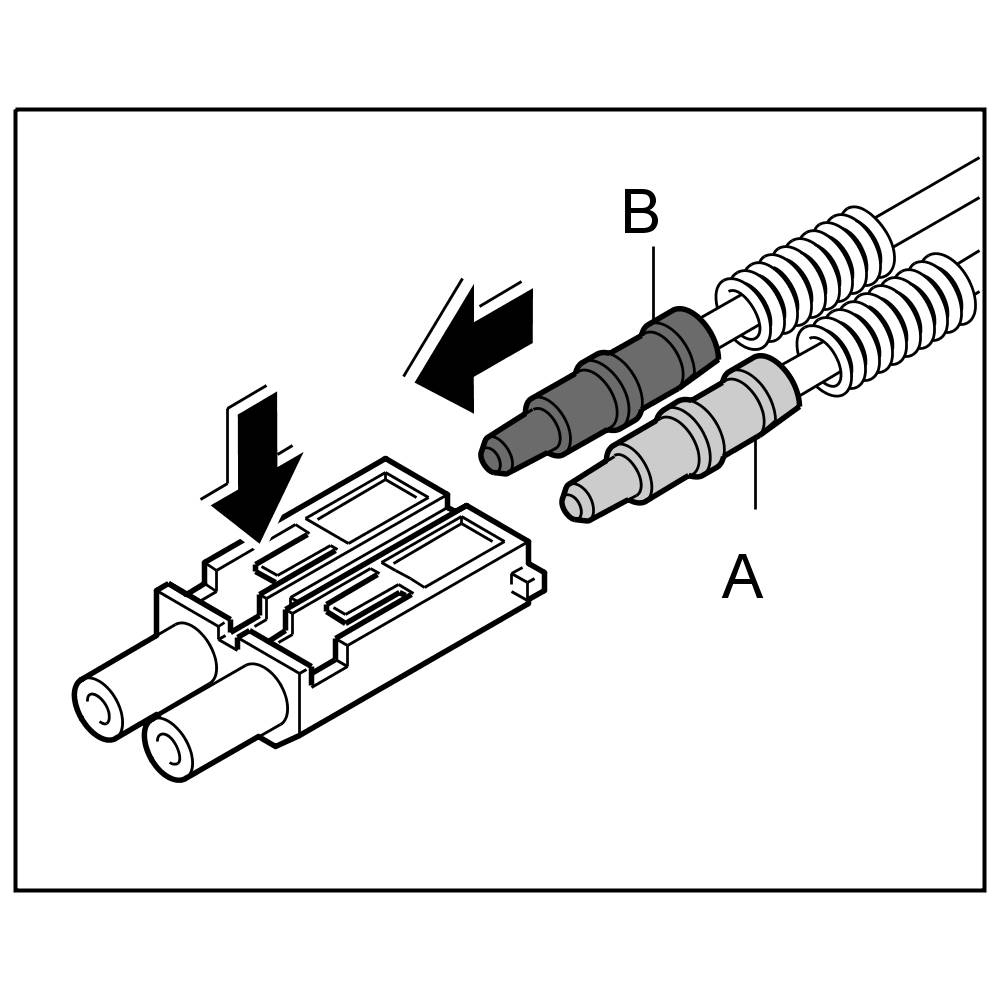 B
A