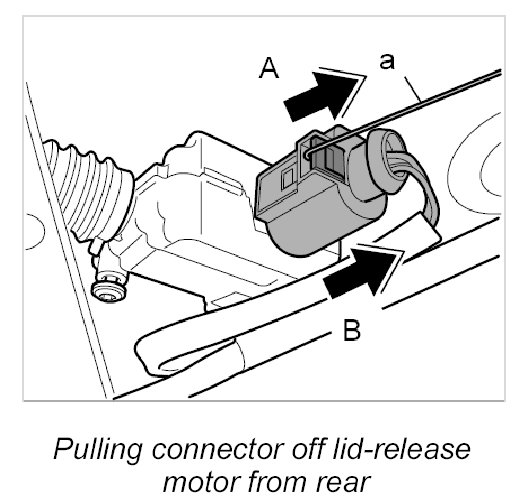 A
a
B

Pulling connector off lid-release motor from rear