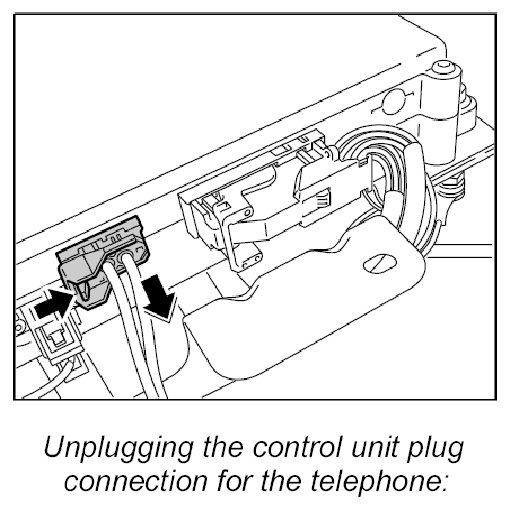 Unplugging the control unit plug connection for the telephone: