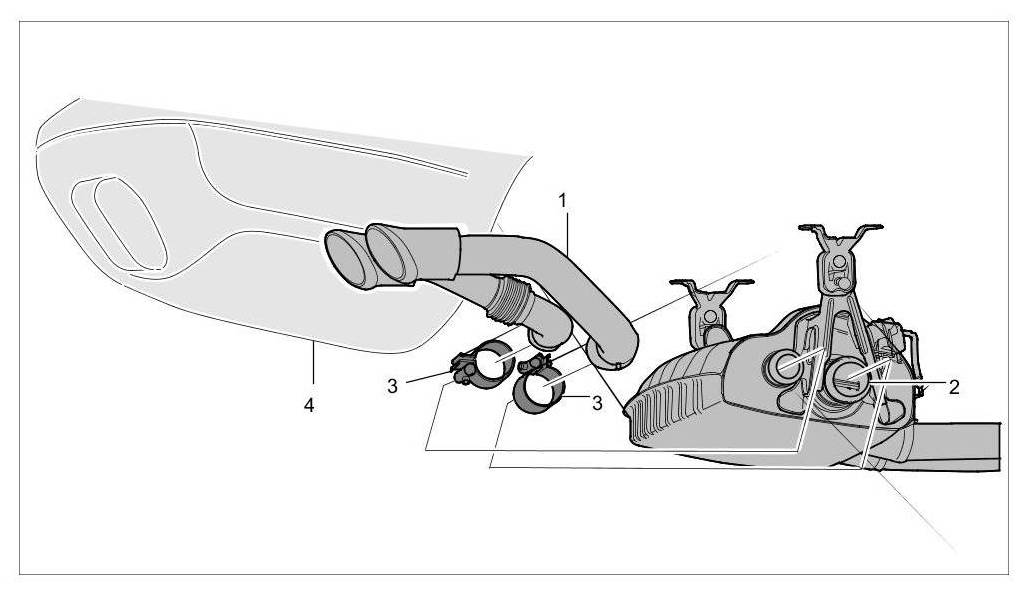 1
2
3
3
4