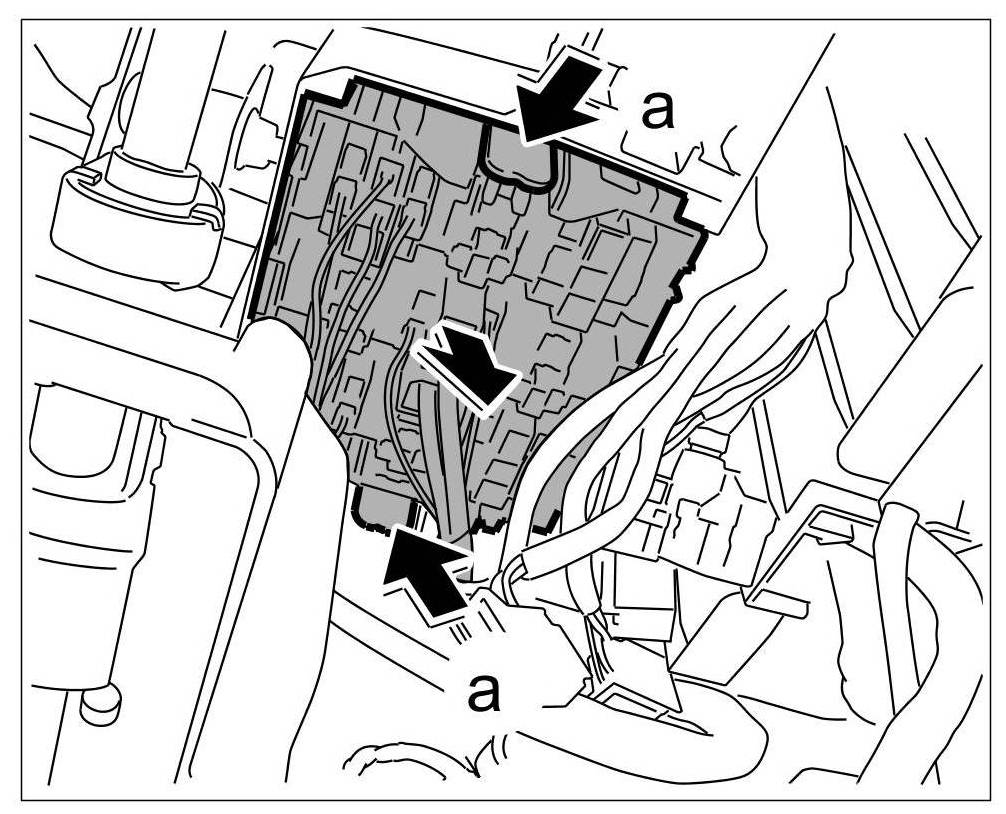 a

a