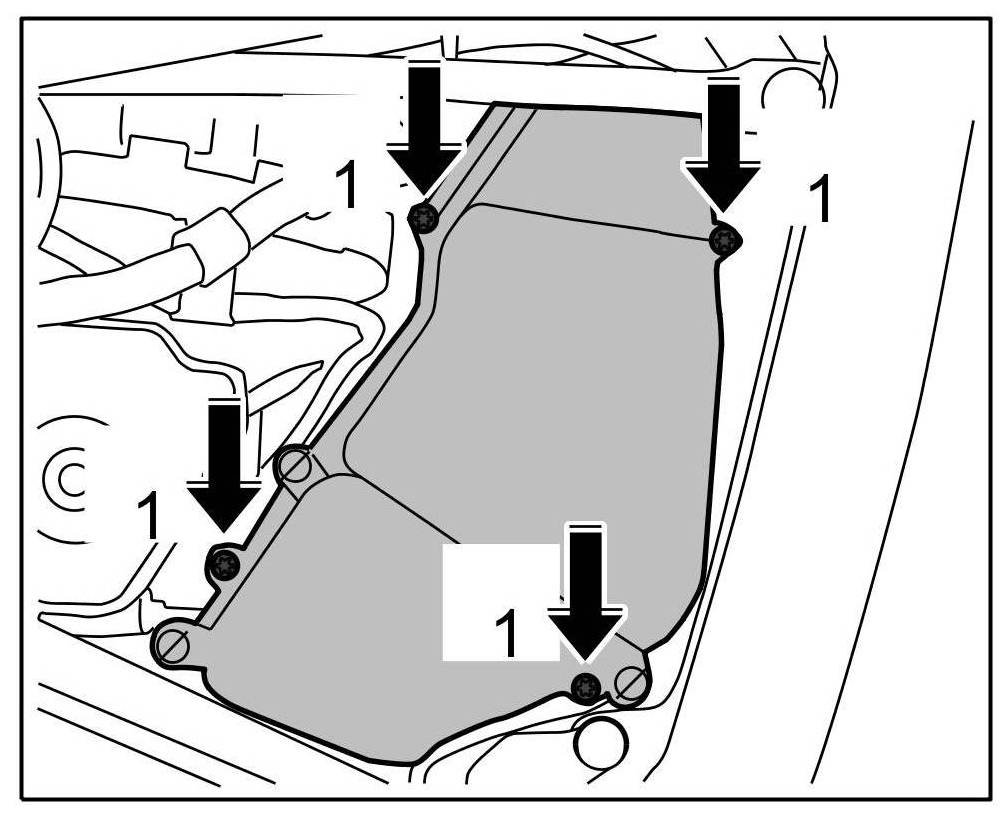 1
1
1
1