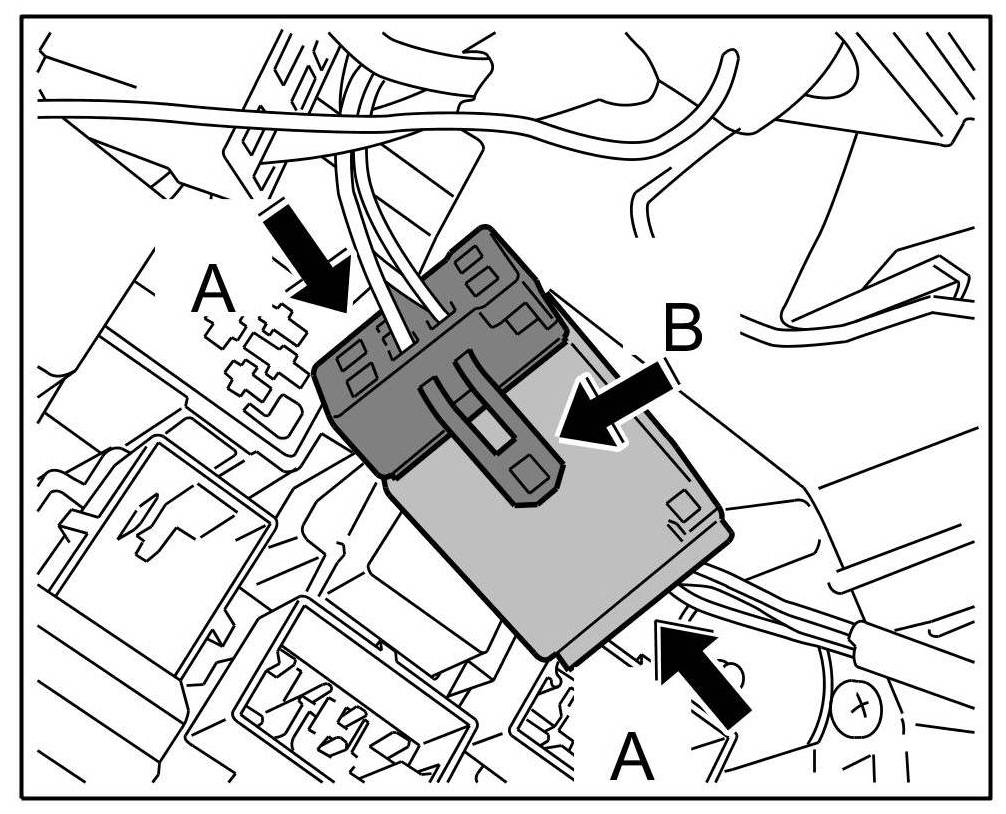 A
B
A