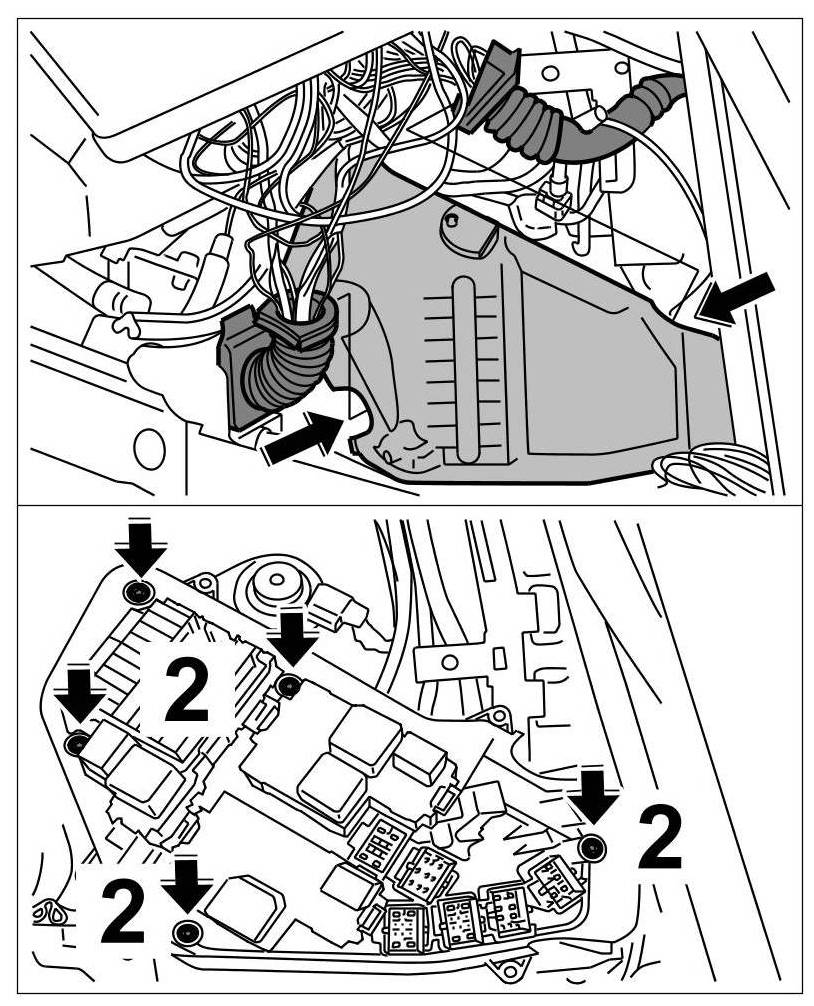 2

2

2