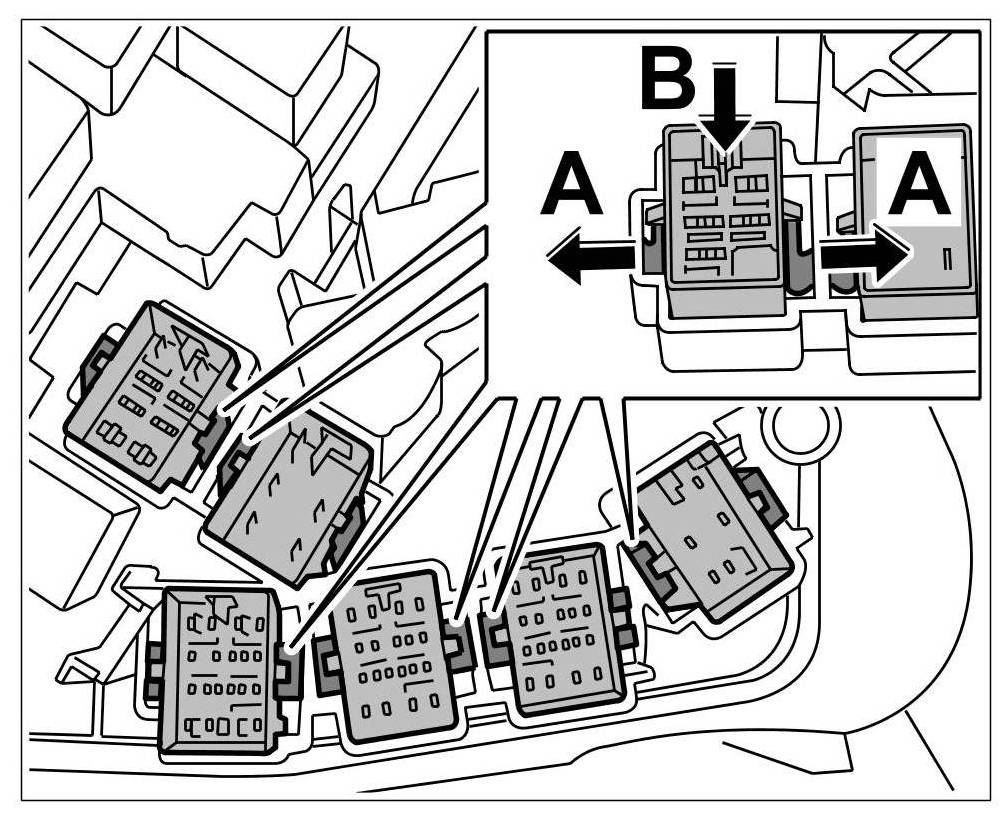 B
A
A