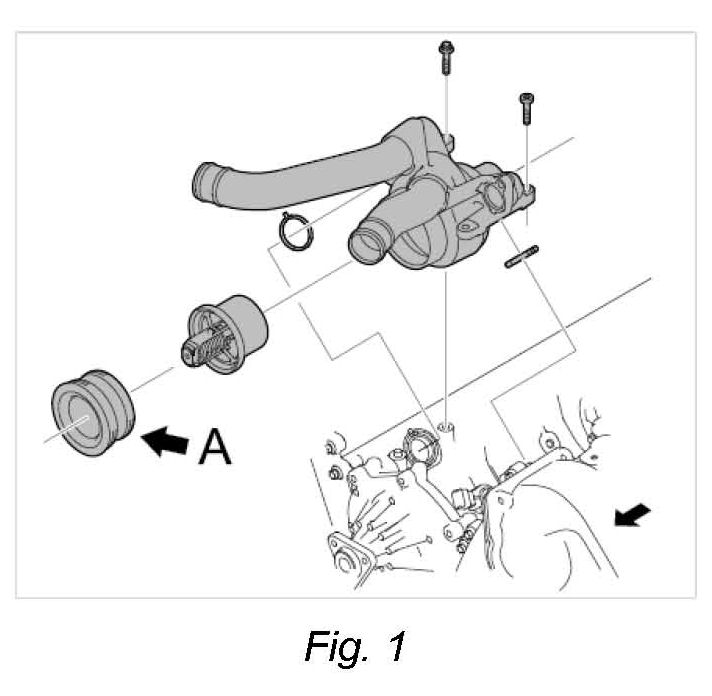 A

Fig. 1