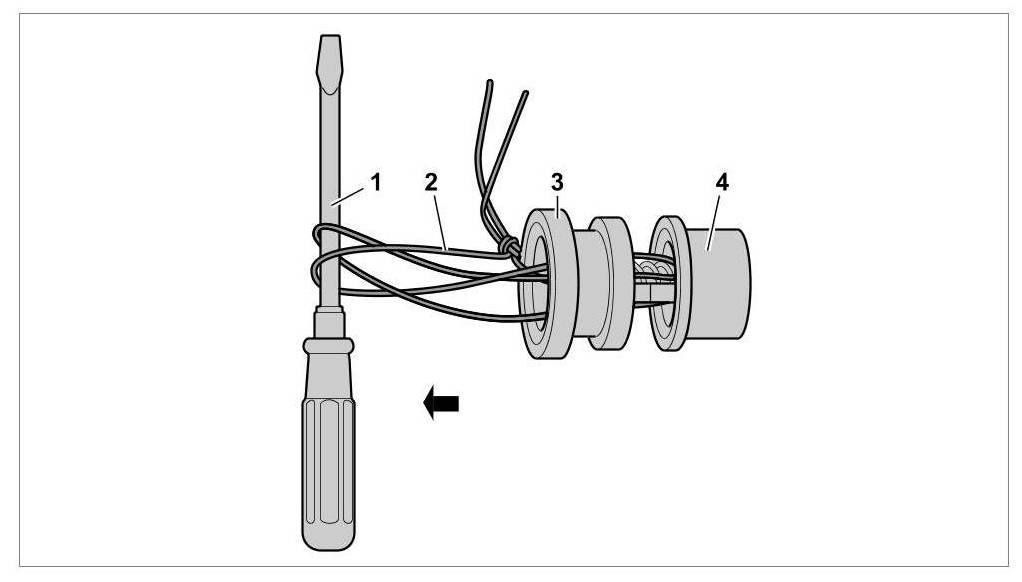 1
2
3
4