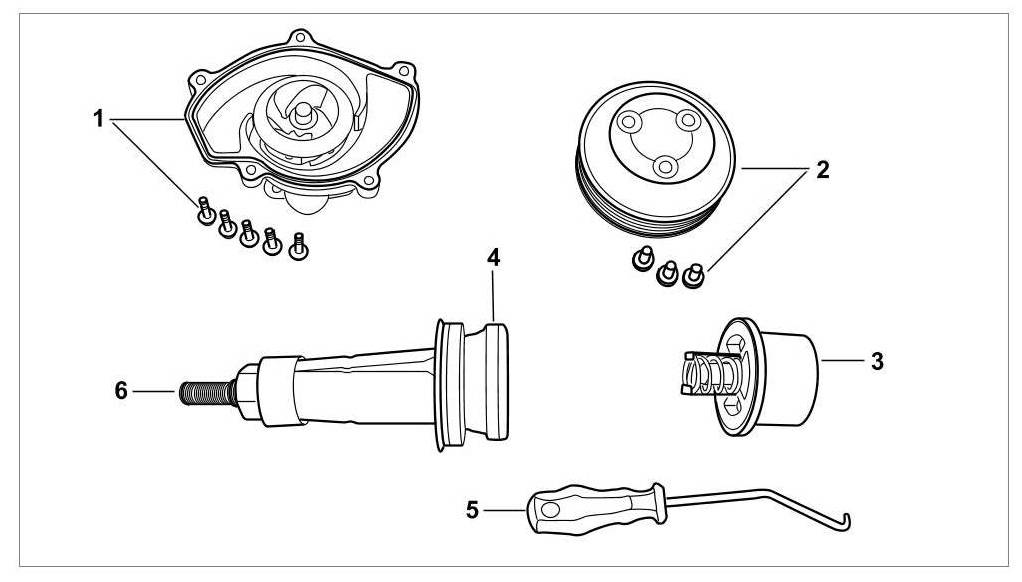 1
2
4
6
3
5