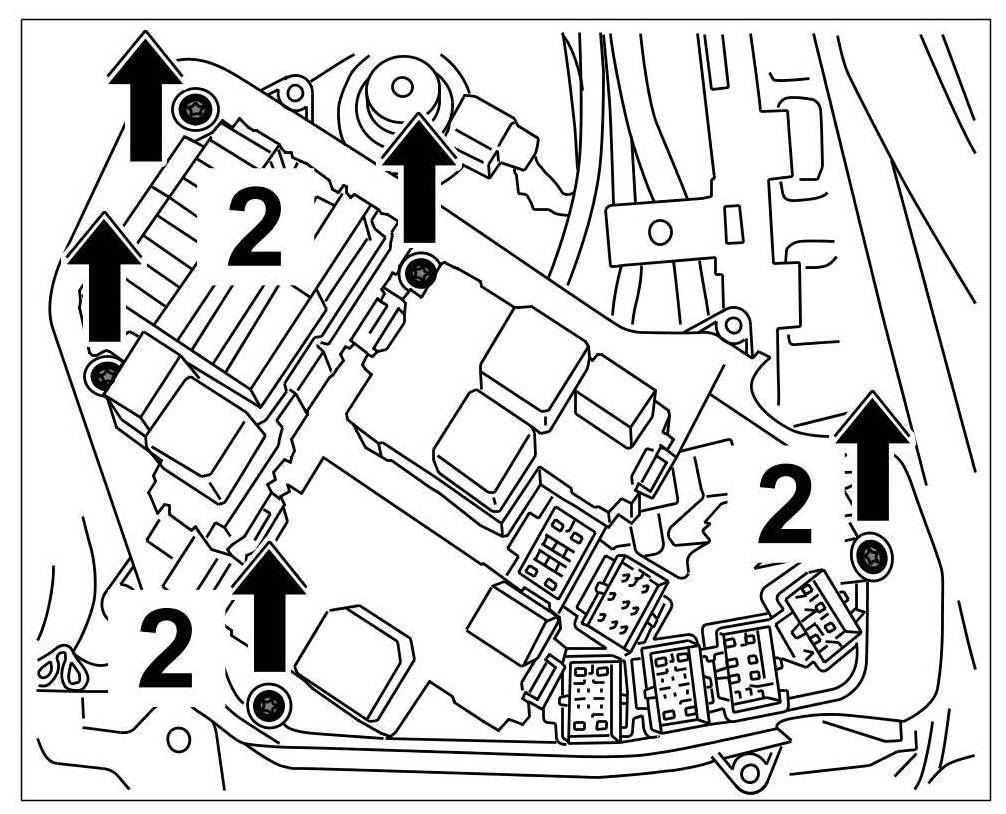 2

2

2