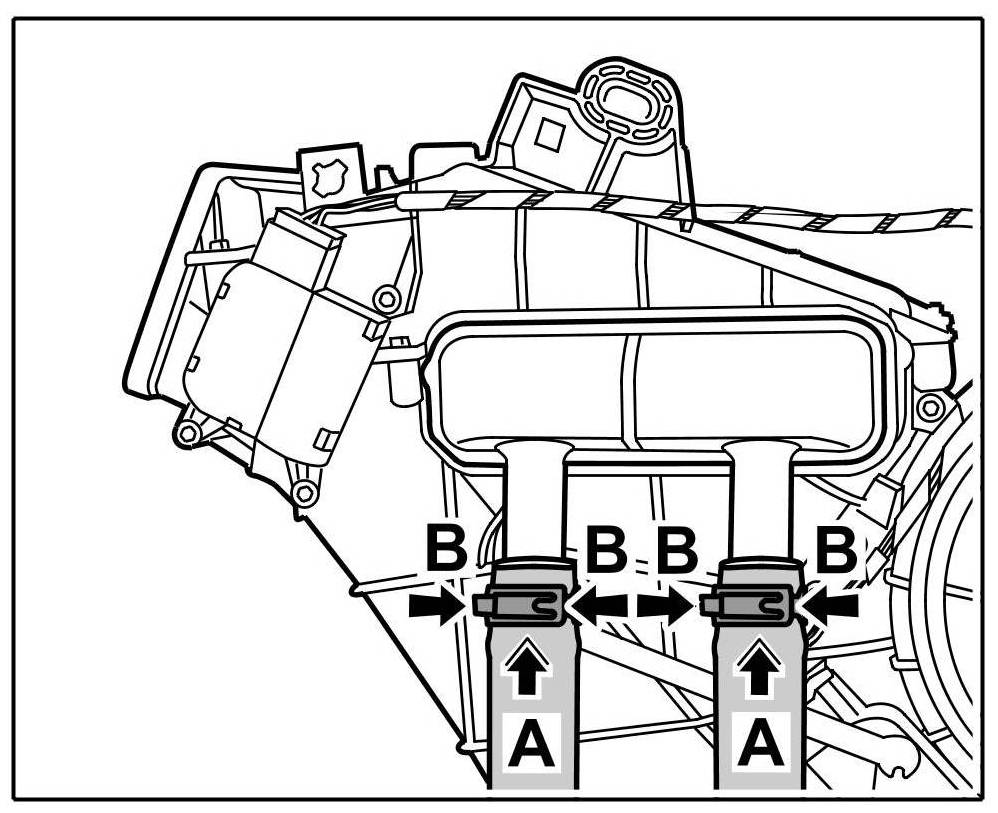 B B B B
A A