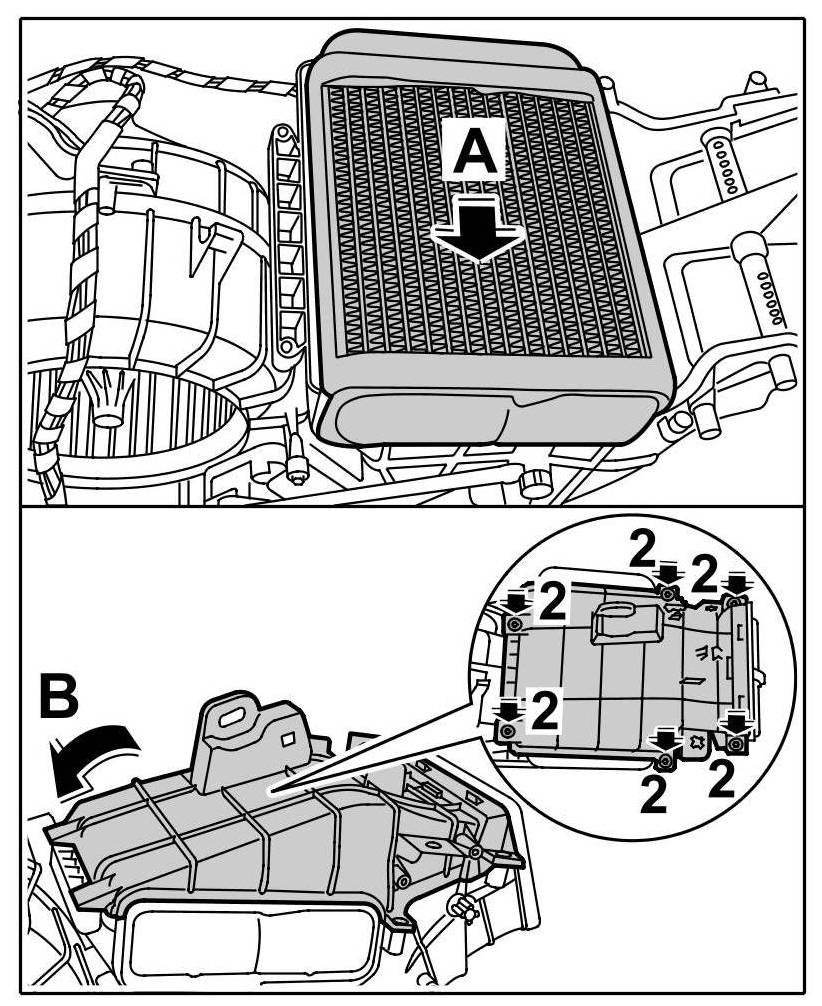 A

B

2
2
2
2
2
2