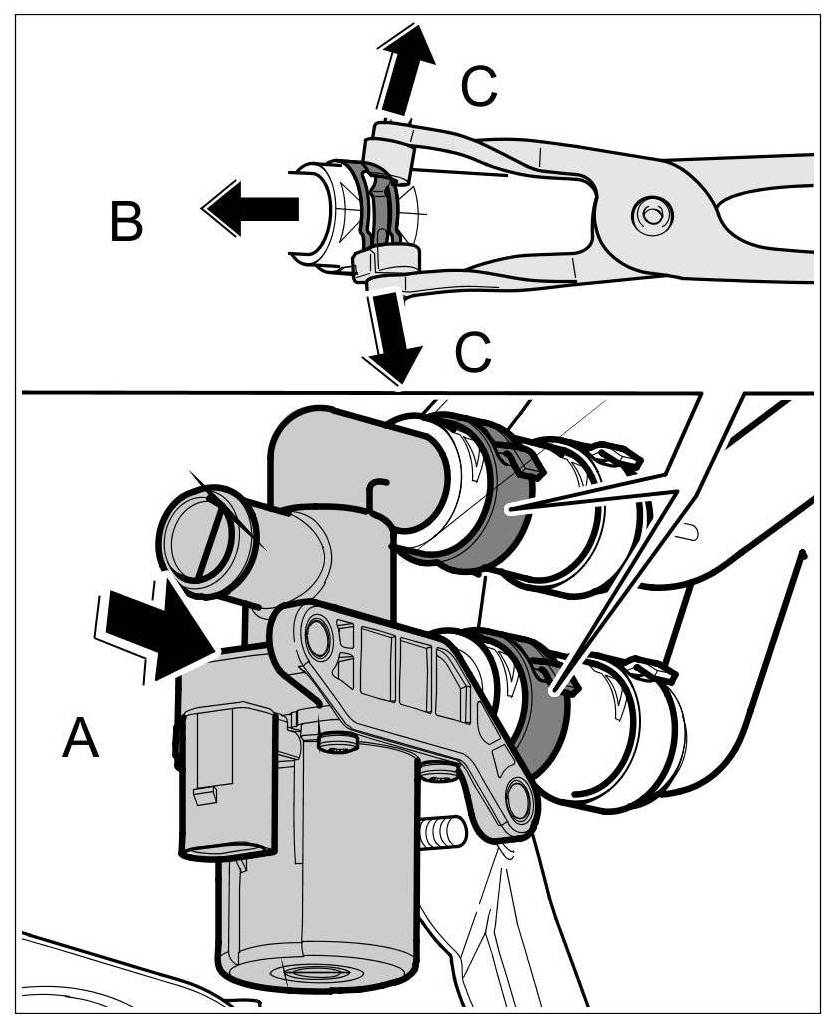 C
B
C
A