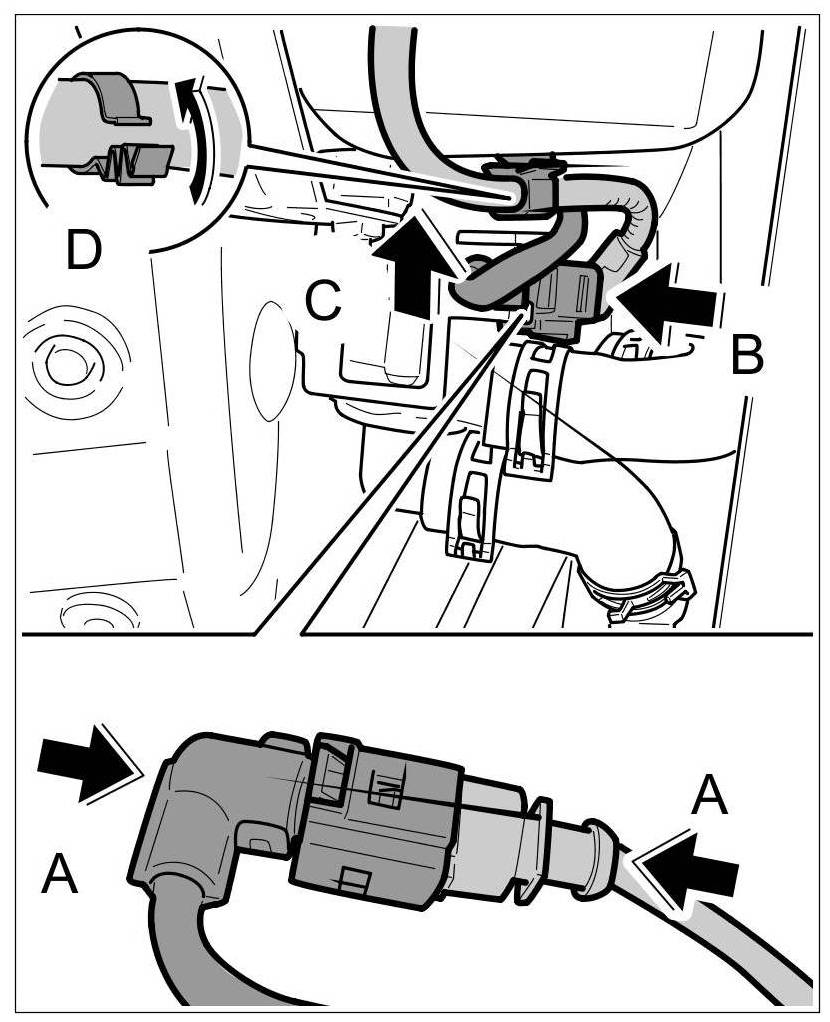 D
C
B
A
A