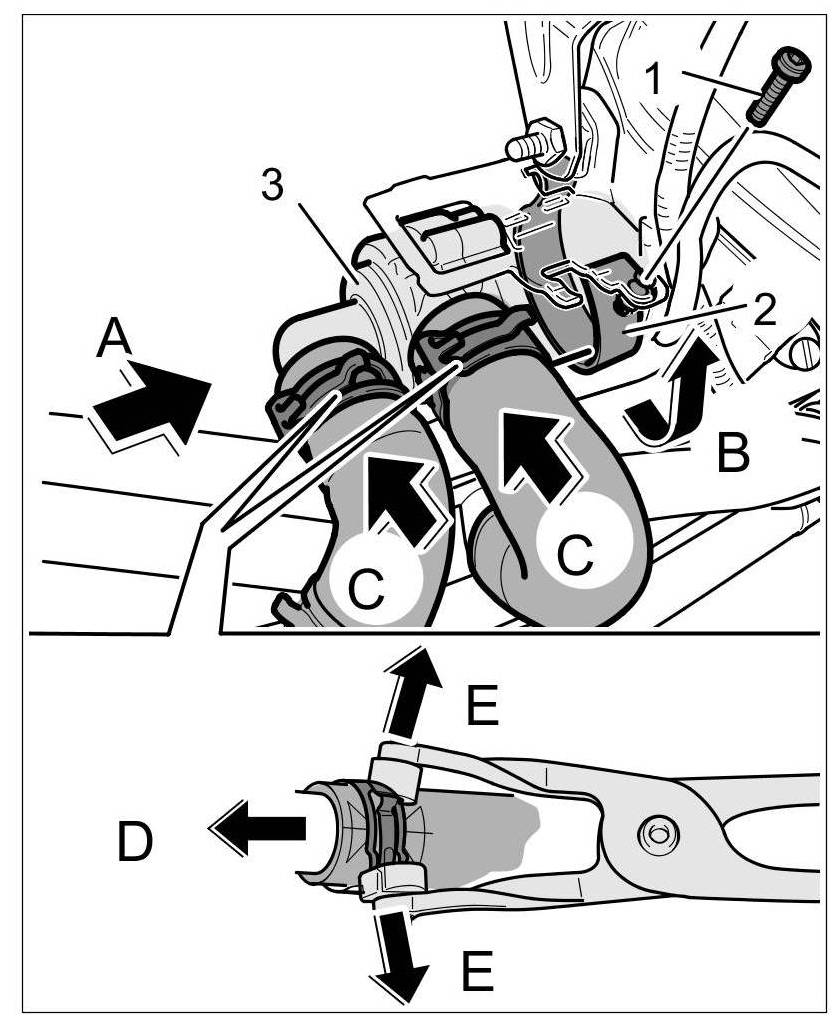 1
3
2
A
B
C
C
E
D
E