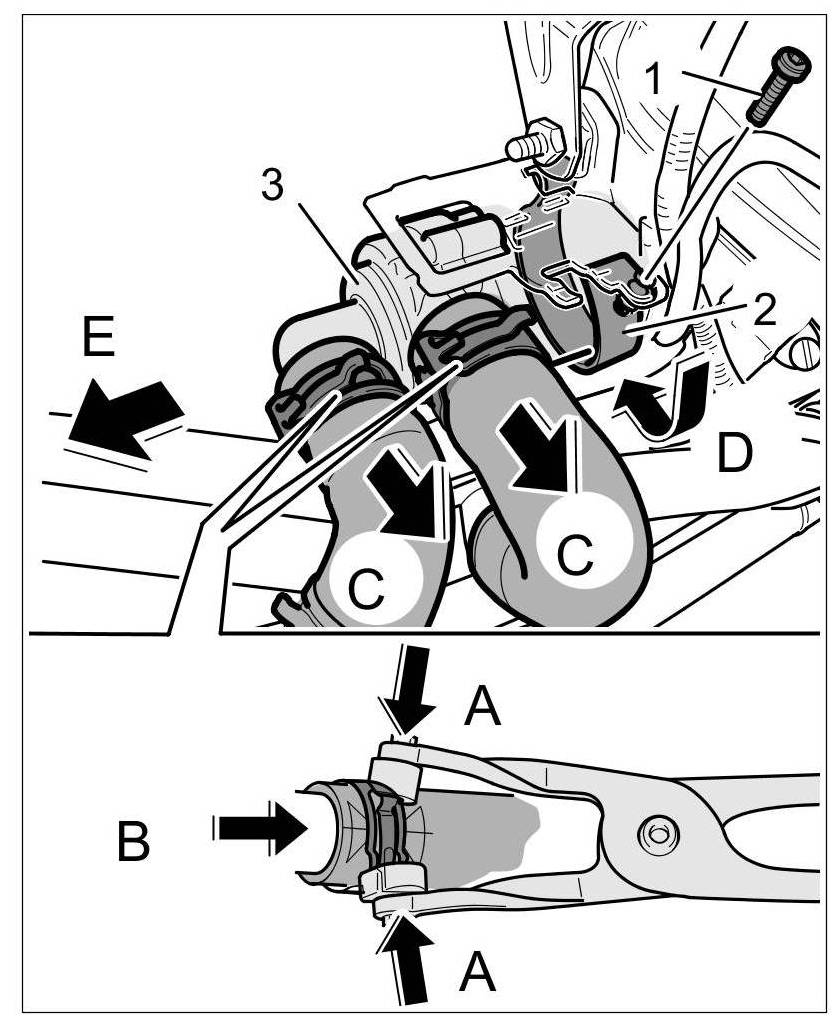 1
3
2
E
D
C
C
A
B
A