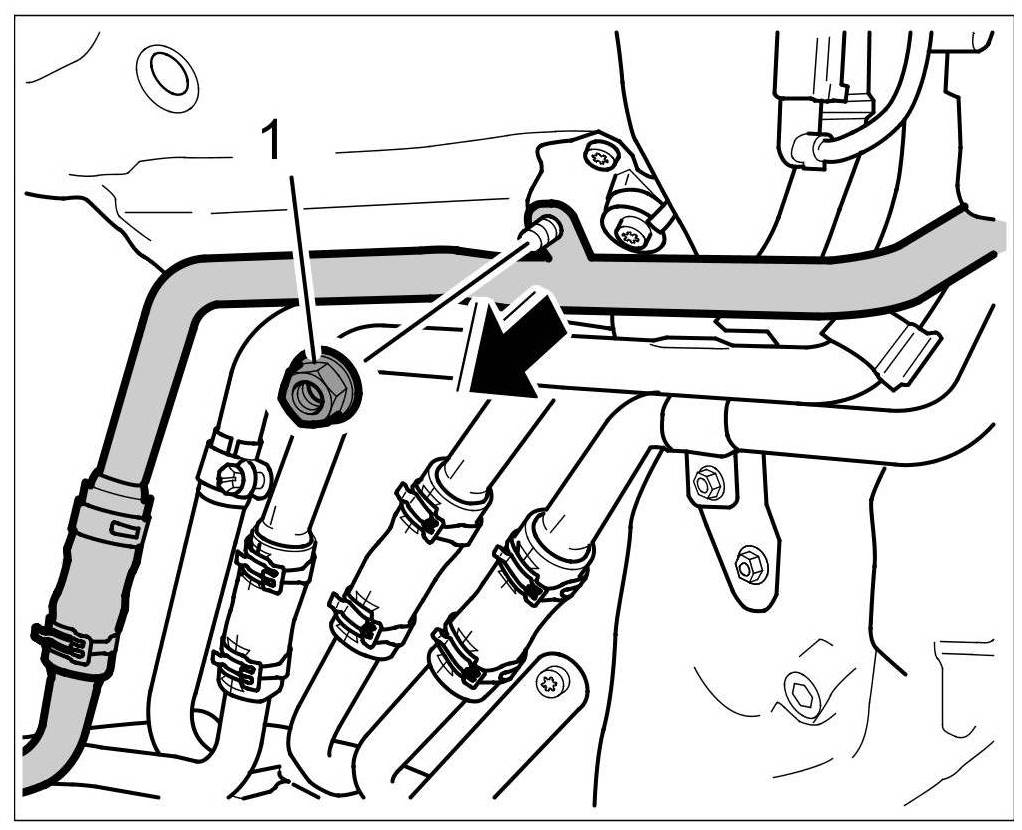 1