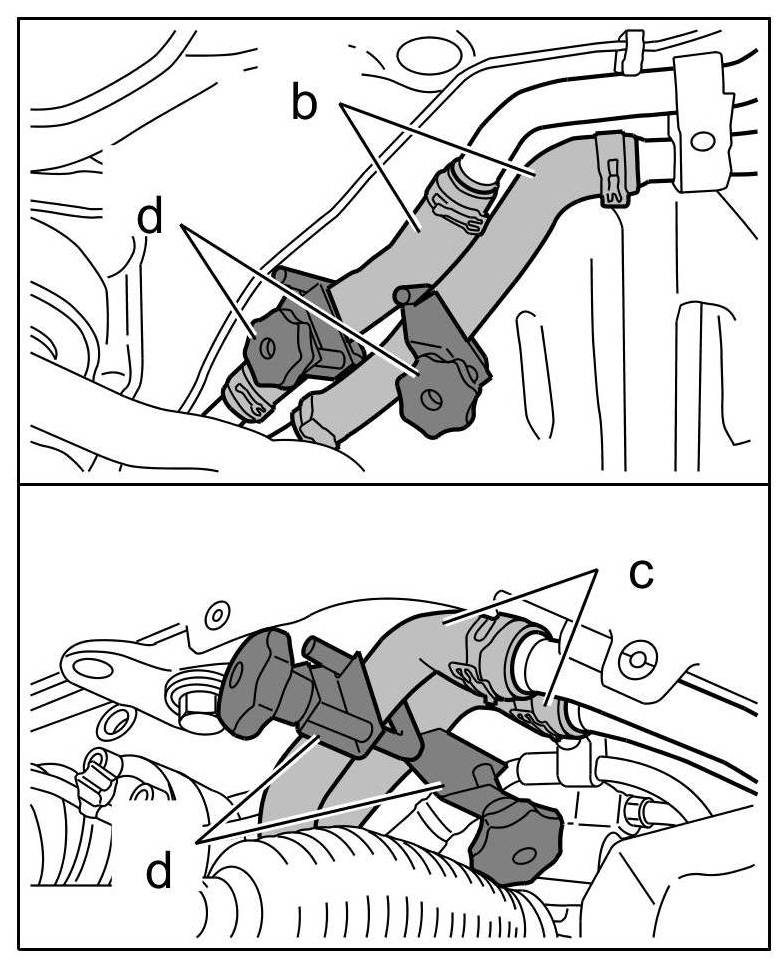 b
d
c
d