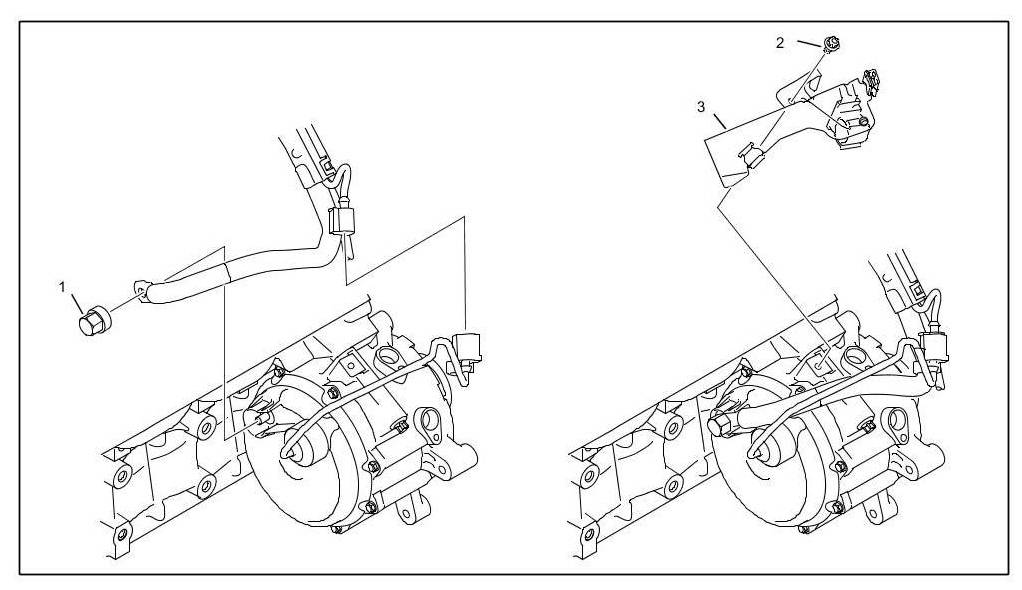 1

2

3