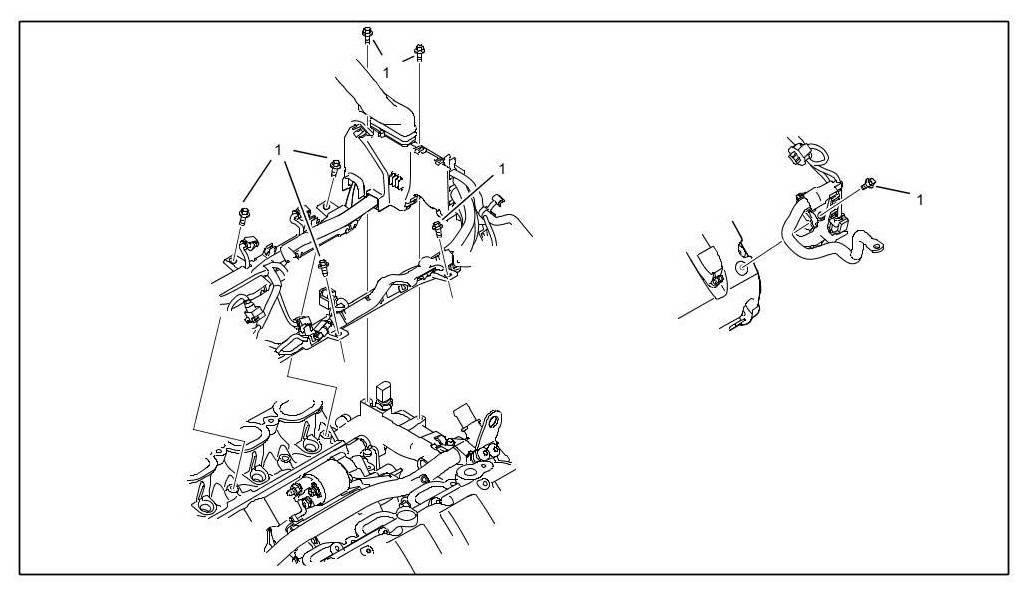 1
1
1
1