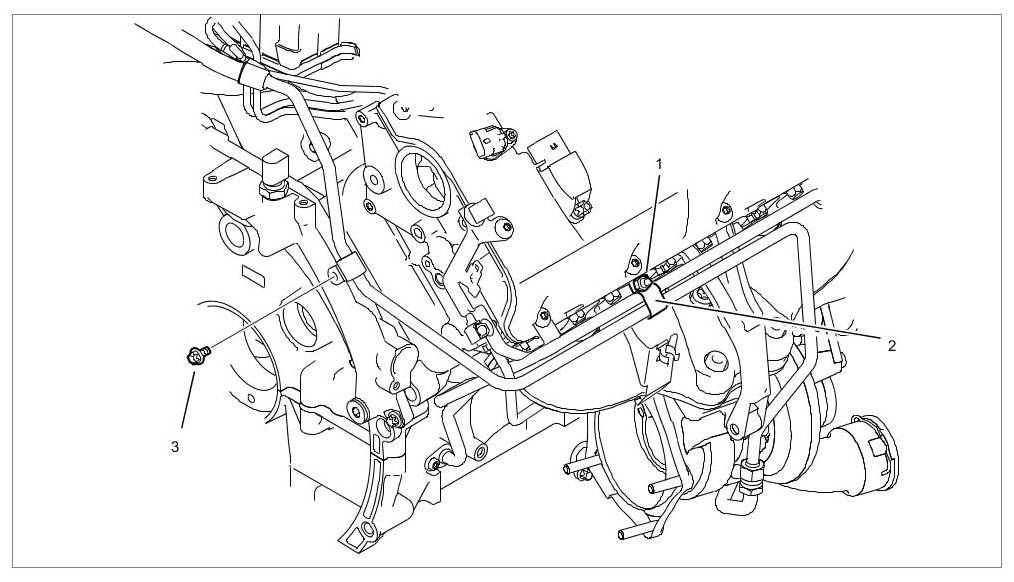 1
2
3