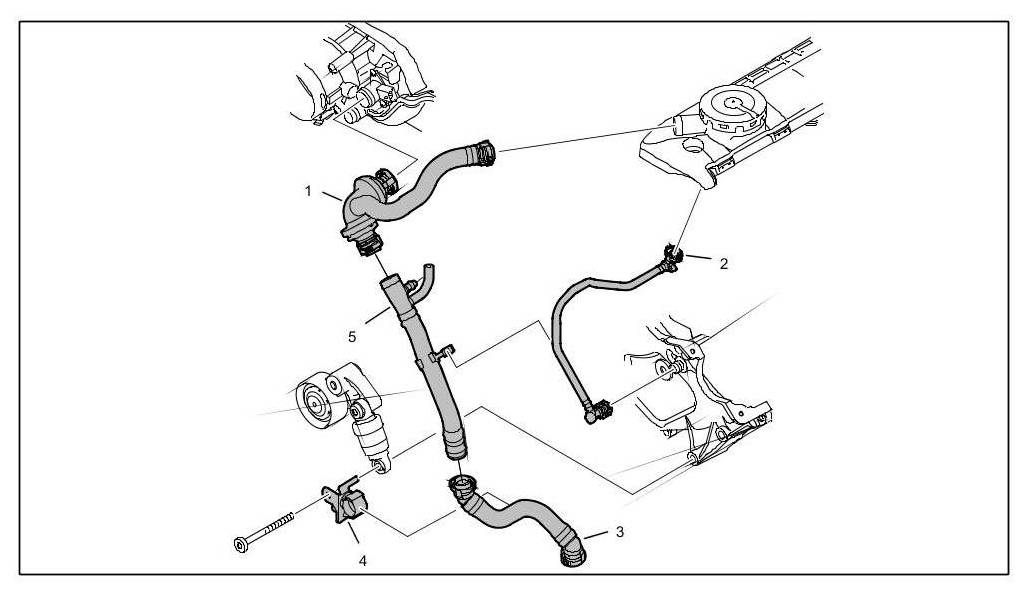 1
2
5
3
4