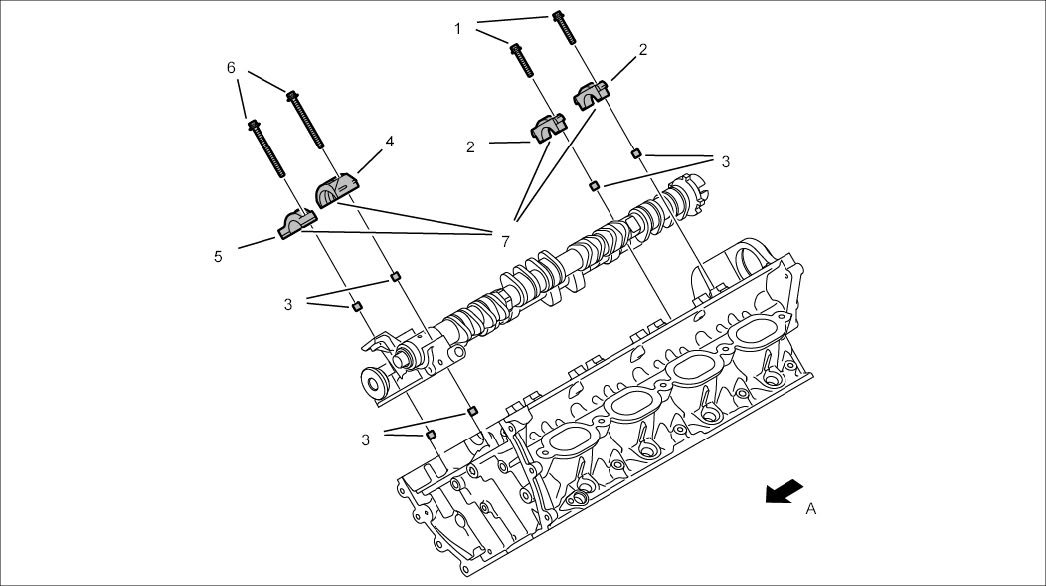 1
2
6
4
2
3
7
5
3
3
A