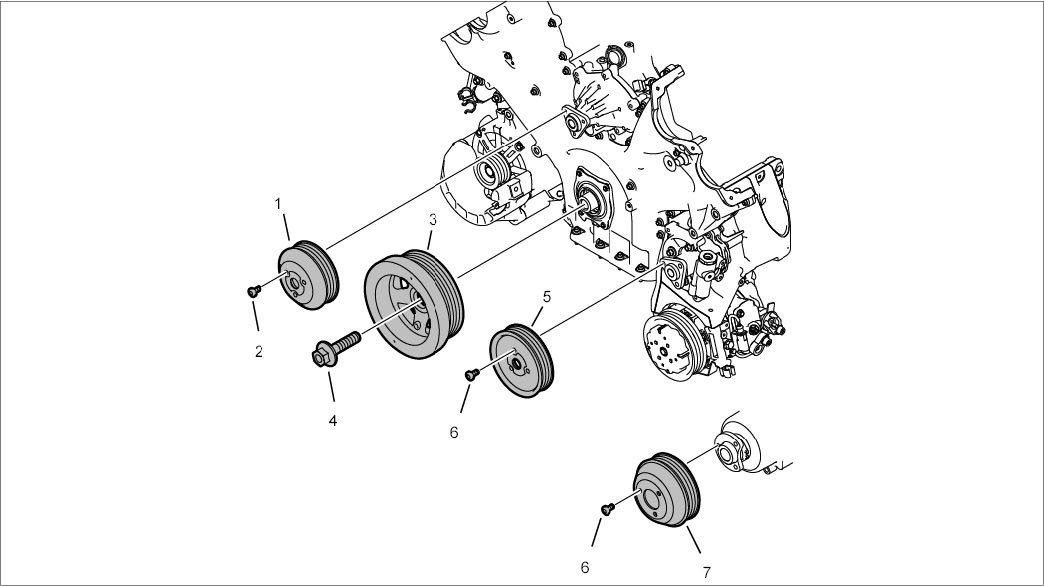 1
2
3
4
5
6
6
7