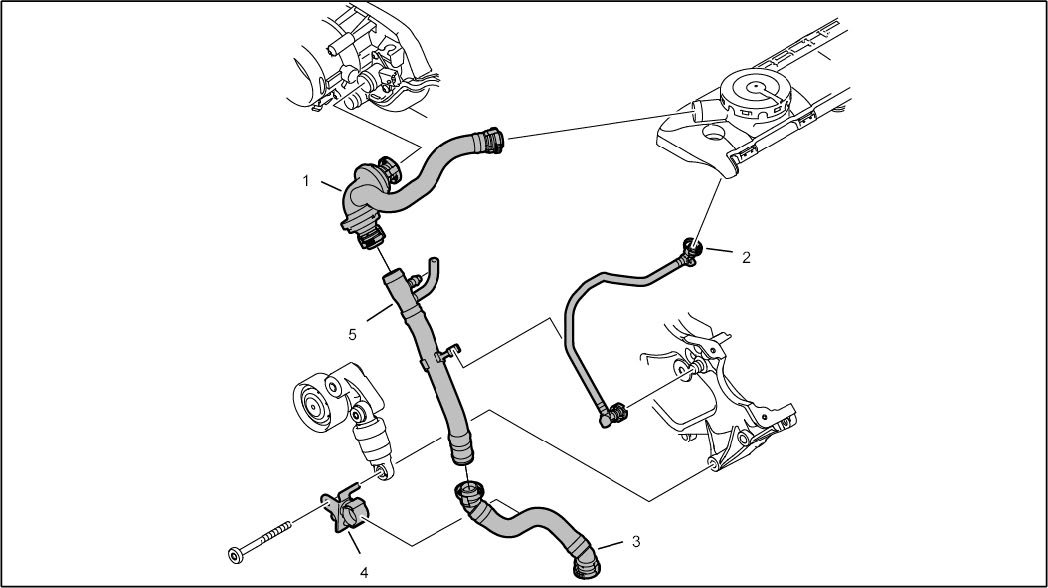 1
2
5
3
4