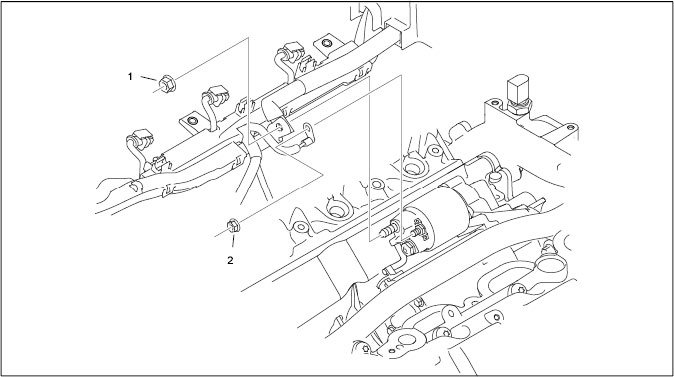 1

2