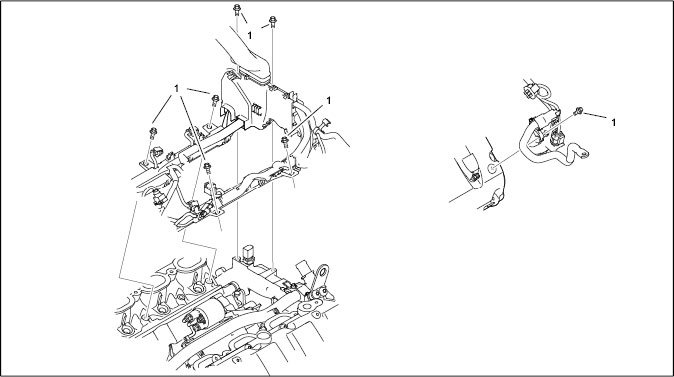 1
1
1
1