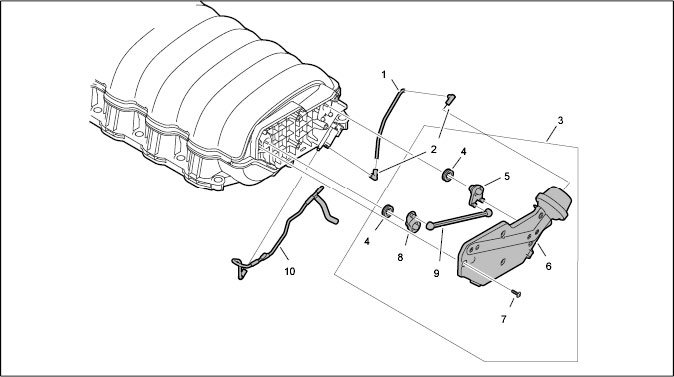 1
3
2
4
5
4
8
9
6
10
7