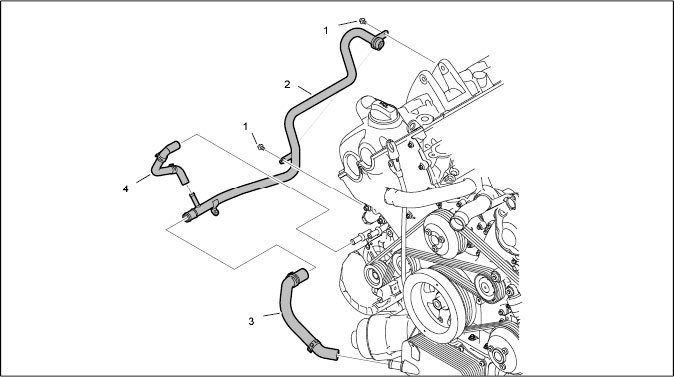 1
2
1
4
3