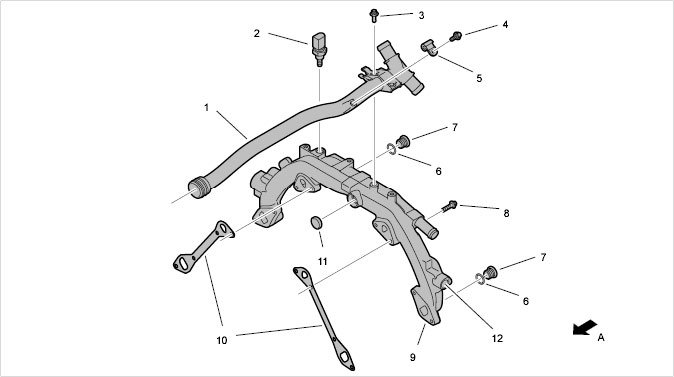 3
2
4
5
1
7
6
8
11
7
6
10
12
9
A