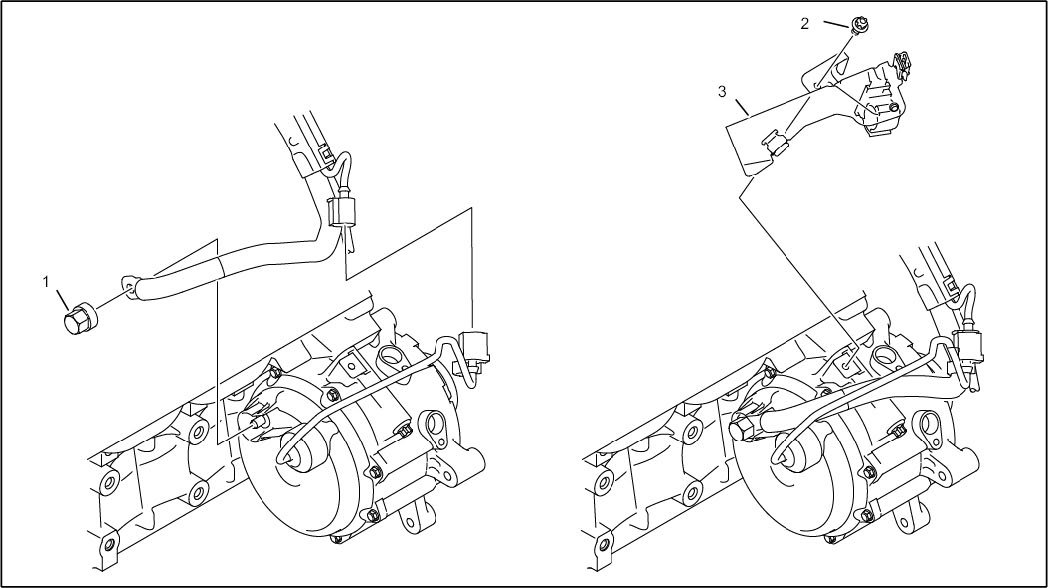 1
2
3