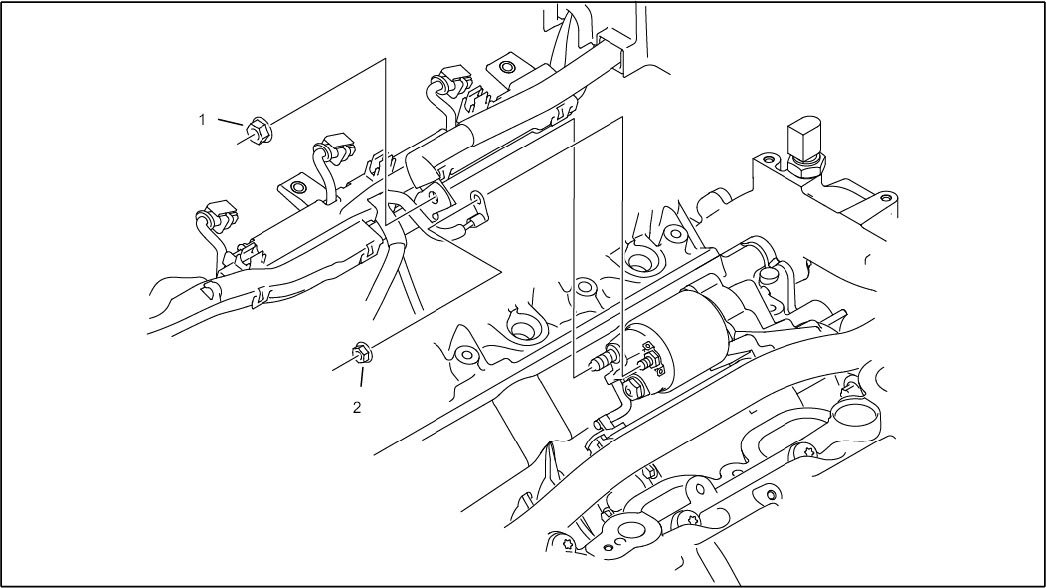 1

2