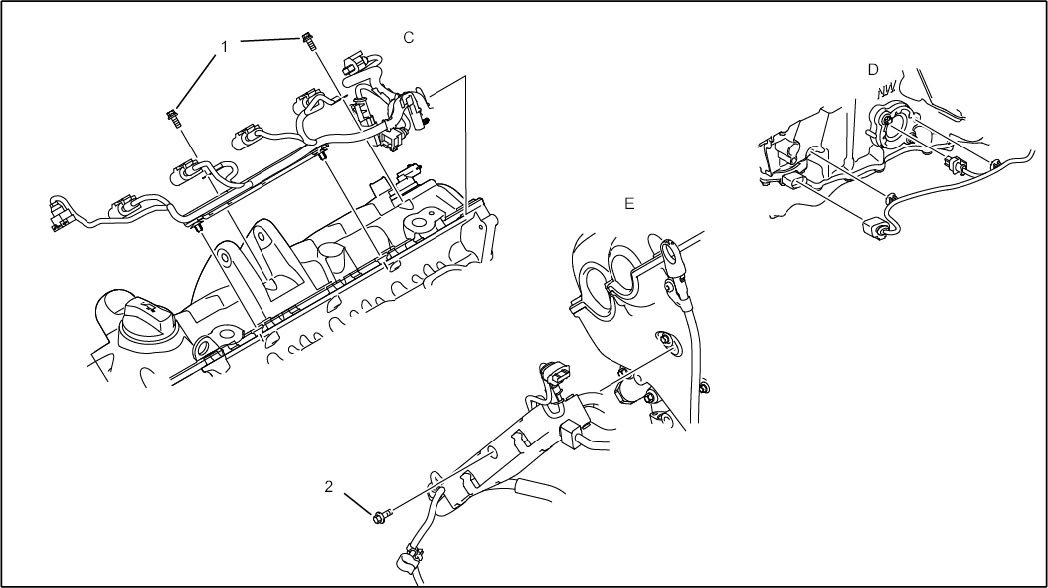 1
C
D
E
2