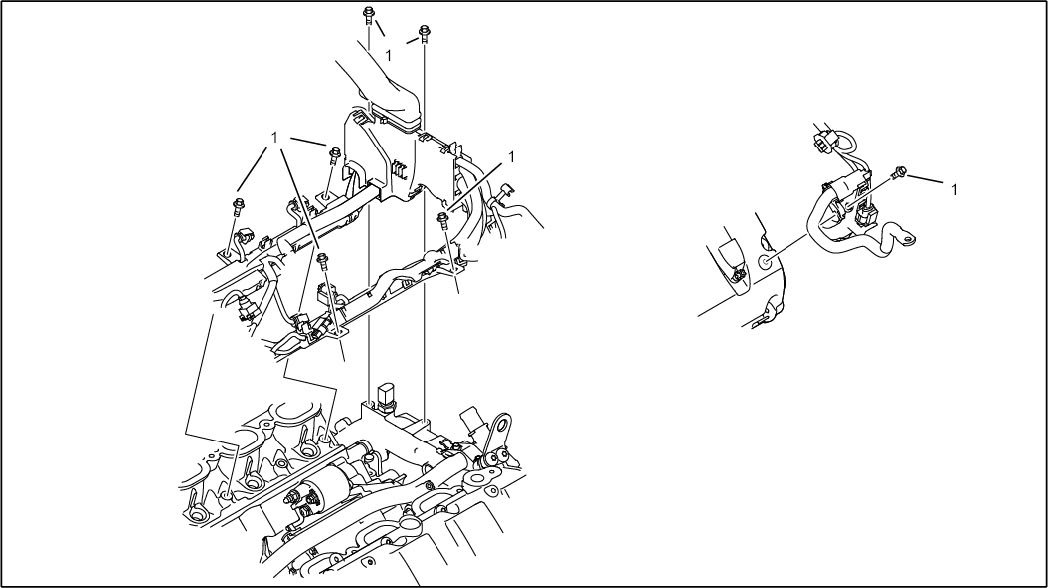 1
1
1
1