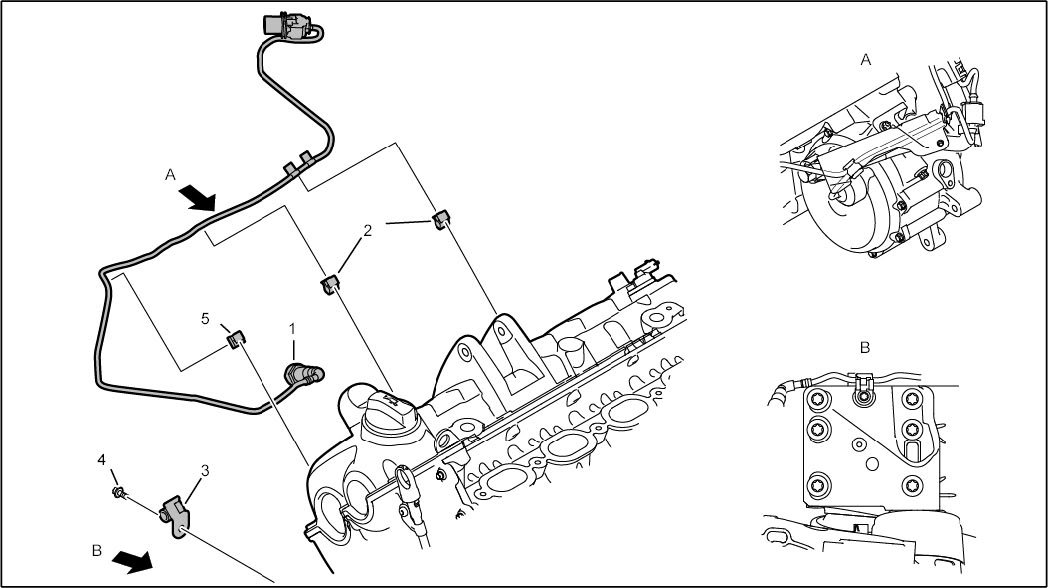 A
2
5
1
4
3
B
A
B