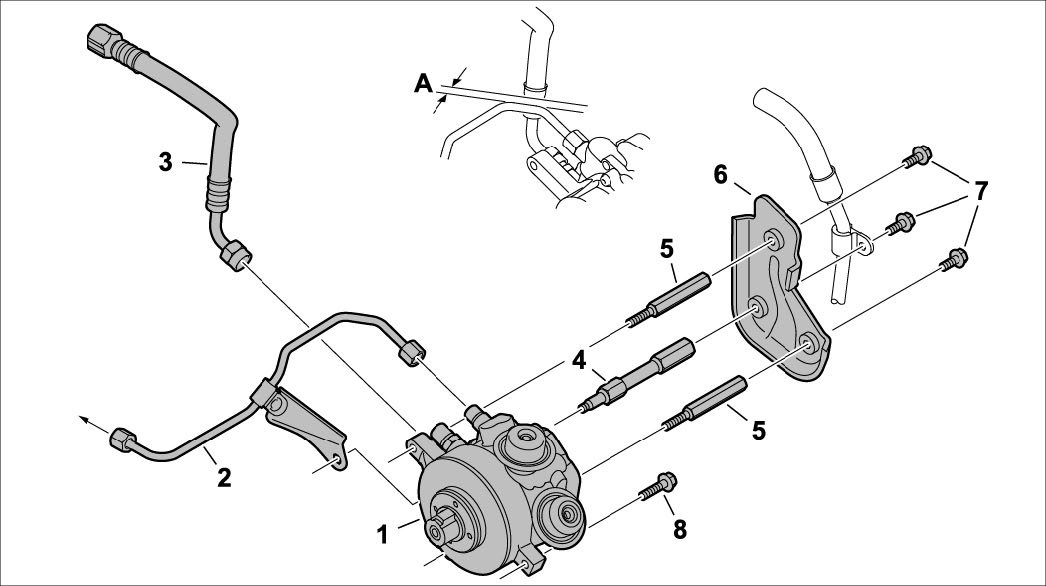 A
3
6
7
5
4
5
2
1
8