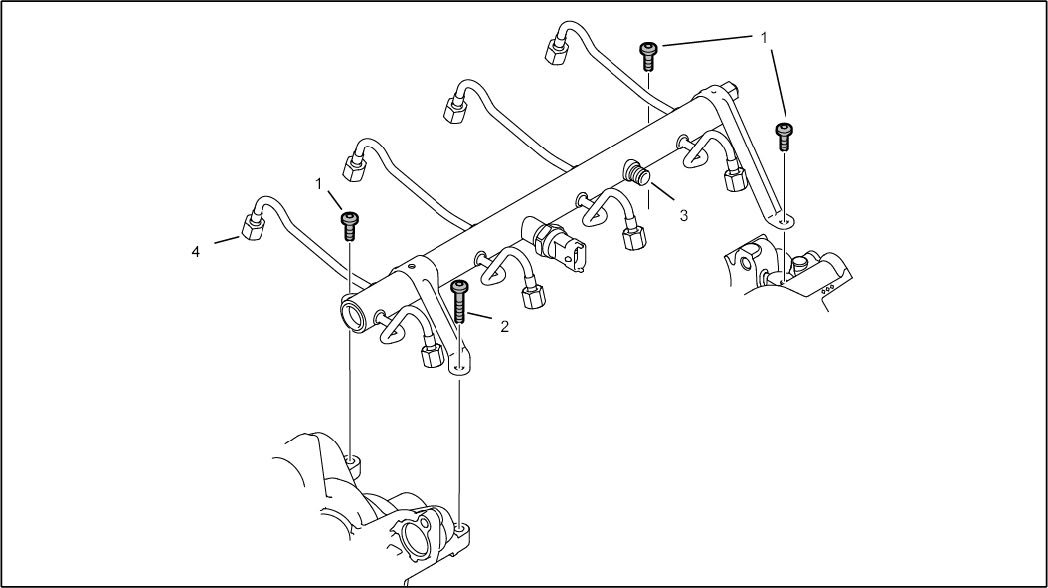 1
1
3
4
2