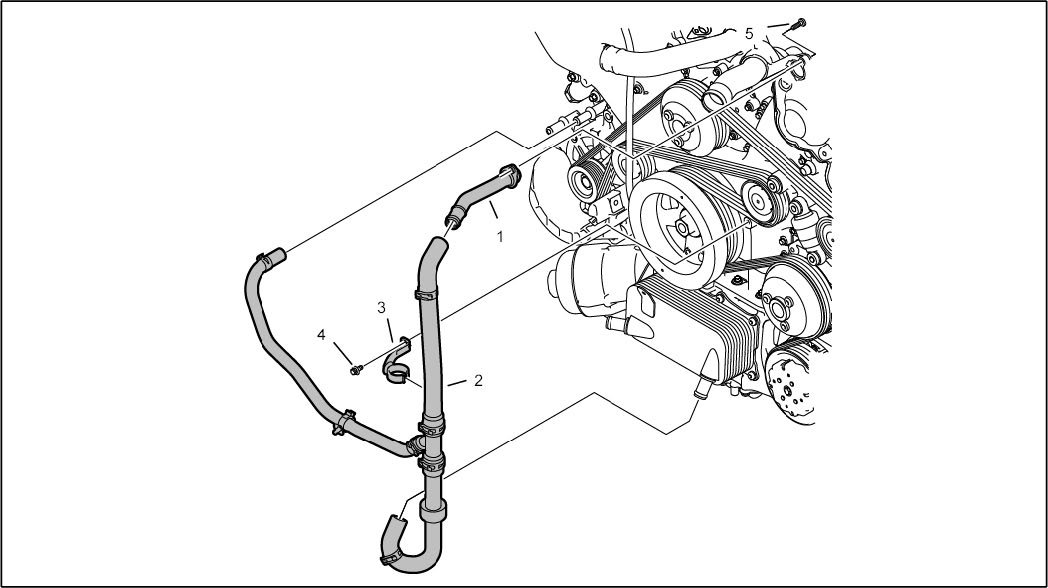 5
1
3
4
2