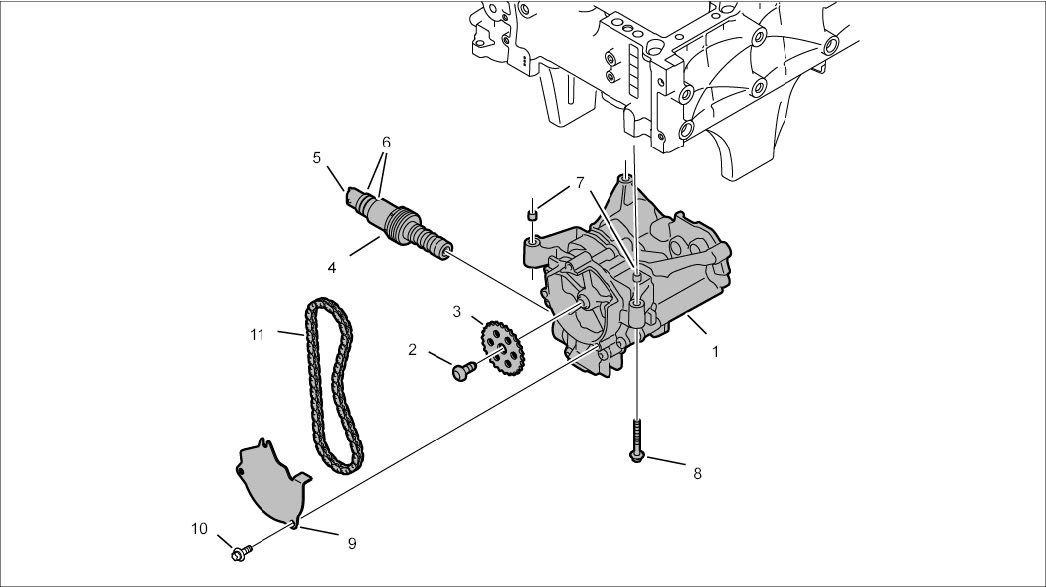 5
6
7
4
3
11
2
1
8
10
9